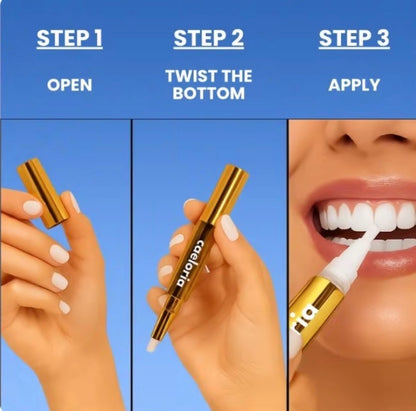 STEP 1

OPEN

STEP 2

TWIST THE BOTTOM

STEP 3

APPLY

caeloria

ria